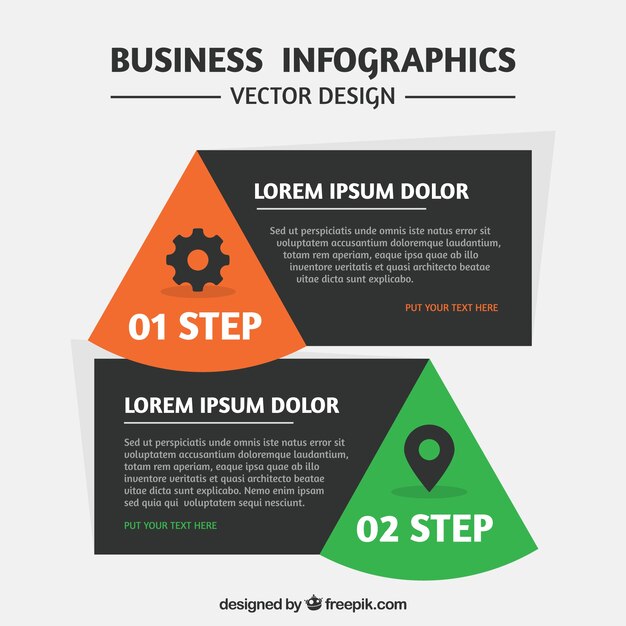 BUSINESS INFOGRAPHICS
VECTOR DESIGN

LOREM IPSUM DOLOR

Sed ut perspiciatis unde omnis iste natus error sit voluptatem accusantium doloremque laudantium, totam rem aperiam, eaque ipsa quae ab illo inventore veritatis et quasi architecto beatae vitae dicta sunt explicabo.

PUT YOUR TEXT HERE

01 STEP

LOREM IPSUM DOLOR

Sed ut perspiciatis unde omnis iste natus error sit voluptatem accusantium doloremque laudantium, totam rem aperiam, eaque ipsa quae ab illo inventore veritatis et quasi architecto beatae vitae dicta sunt explicabo. Nemo enim ipsam sed quia qui voluptatem sequi nesciunt.

PUT YOUR TEXT HERE

02 STEP

designed by freepik.com