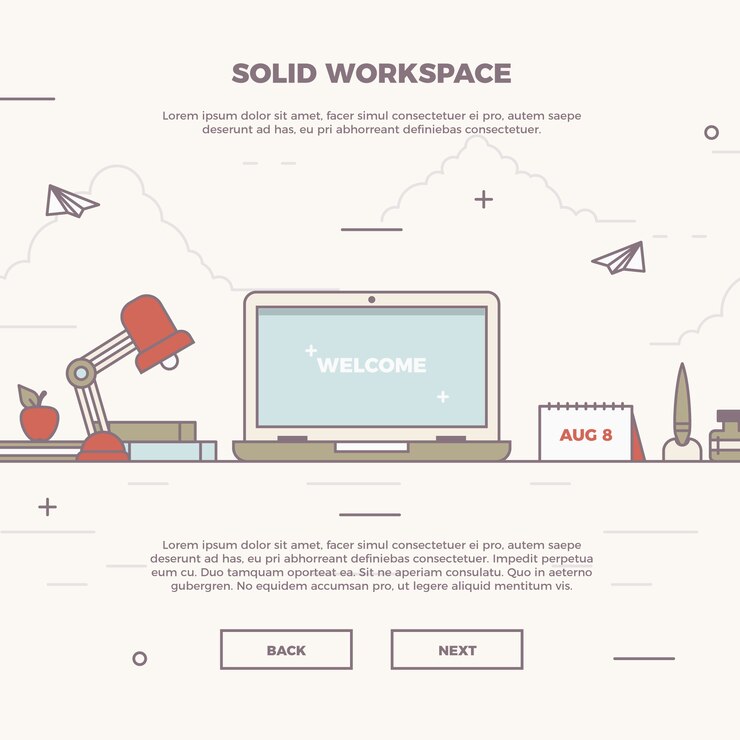 SOLID WORKSPACE

Lorem ipsum dolor sit amet, facer simul consectetuer ei pro, autem saepe deserunt ad has, eu pri abhorreant definiebas consectetuer.

WELCOME

AUG 8

Lorem ipsum dolor sit amet, facer simul consectetuer ei pro, autem saepe deserunt ad has, eu pri abhorreant definiebas consectetuer. Impedit perpetua eum cu. Duo tamquam oporteat ea. Sit ne aperiam consulatu. Quo in aeterno gubergren. No equidem accumsan pro, ut legere aliquid mentitum vis.

BACK

NEXT