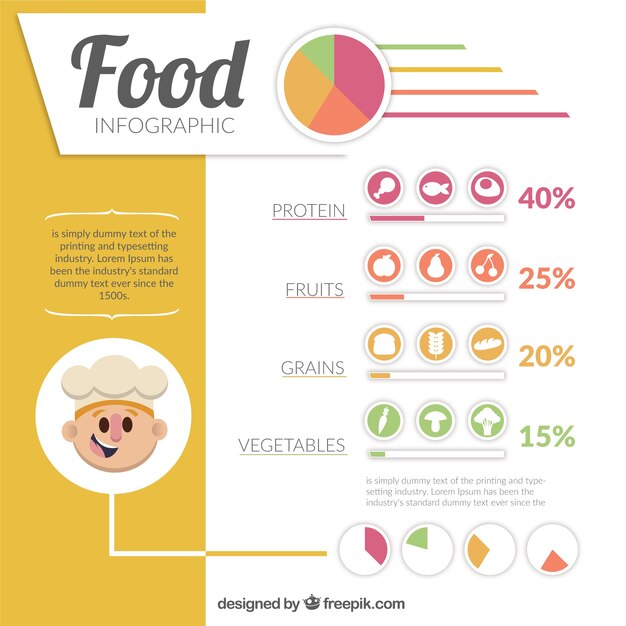 Food
INFOGRAPHIC

is simply dummy text of the printing and typesetting industry. Lorem Ipsum has been the industry's standard dummy text ever since the 1500s.

PROTEIN
40%

FRUITS
25%

GRAINS
20%

VEGETABLES
15%

is simply dummy text of the printing and typesetting industry. Lorem Ipsum has been the industry's standard dummy text ever since the

designed by freepik.com