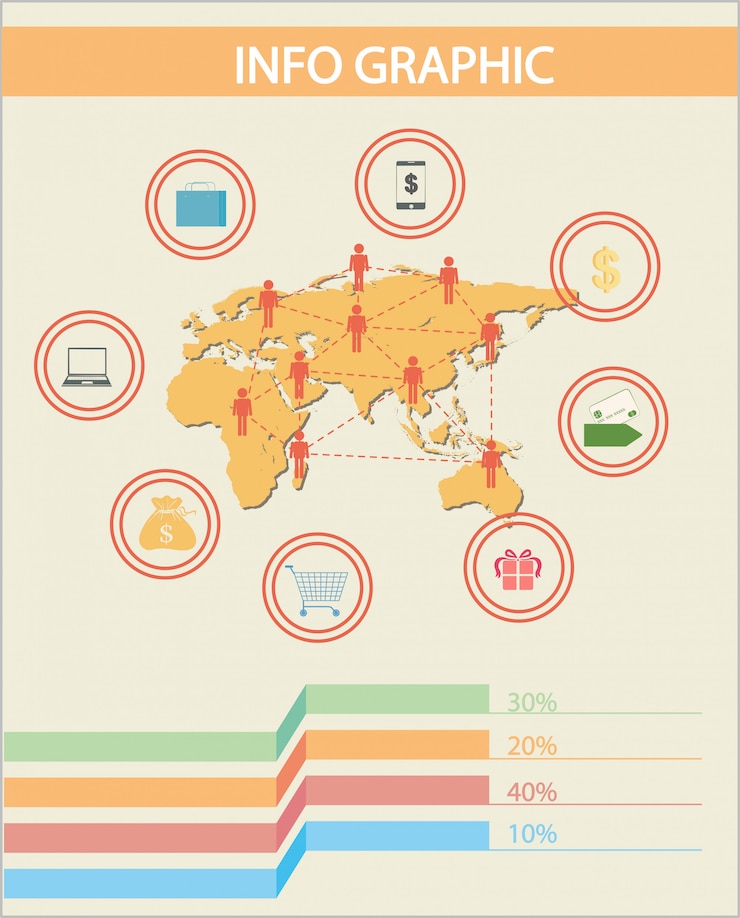 INFO GRAPHIC

$

$

$

30%
20%
40%
10%