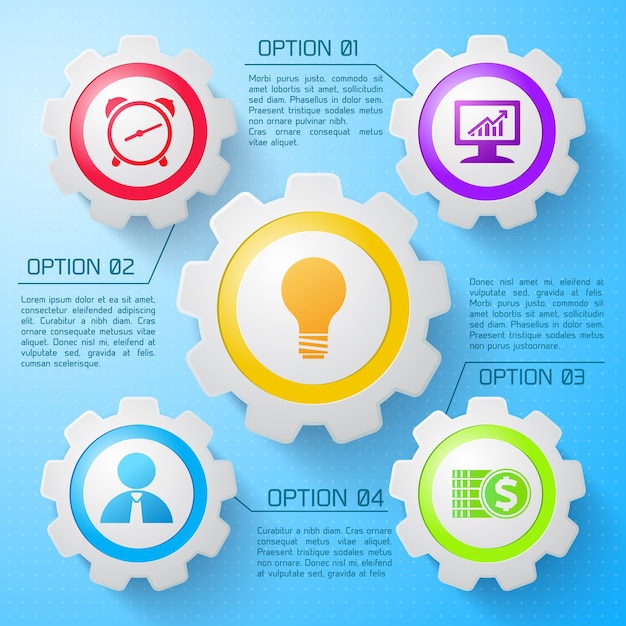 OPTION 01

Morbi purus justo, commodo sit amet lobortis sit amet, sollicitudin sed diam. Phasellus in dolor sem. Praesent tristique sodales metus non ornare pulvinar nibh. Cras ornare consequat metus vitae aliquet.

OPTION 02

Lorem ipsum dolor et ea sit amet, consectetur eleifended adipiscing elit. Curabitur a nibh diam. Cras ornare consequate metusus vitae aliquet. Donec nisl mi, eleifend at vulputate sed, gravida at felis. cumsan scelerisque.

Donec nisl amet mi, eleifend at vulputate sed, gravida at felis. Morbi purus justo, commodo sit amet lobortis sit amet, sollicitudin sed diam. Phasellus in dolor sem. Praesent tristique sodales metus non purus justoornare.

OPTION 03

OPTION 04

Curabitur a nibh diam. Cras ornare consequat metus vitae aliquet. Praesent tristique sodales metus non ornare. Donec nisl mi, eleifend at vulputate sed, gravida at felis.