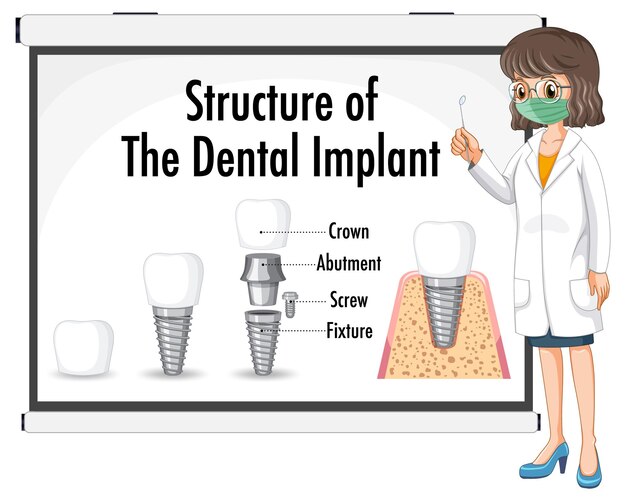 Structure of
The Dental Implant

Crown
Abutment
Screw
Fixture