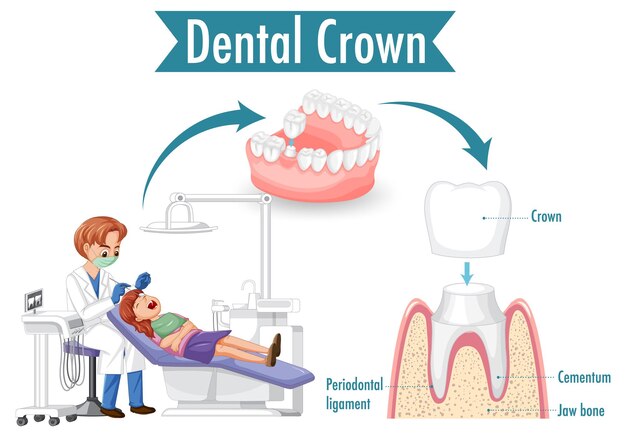 Dental Crown

Crown

Periodontal ligament

Cementum

Jaw bone