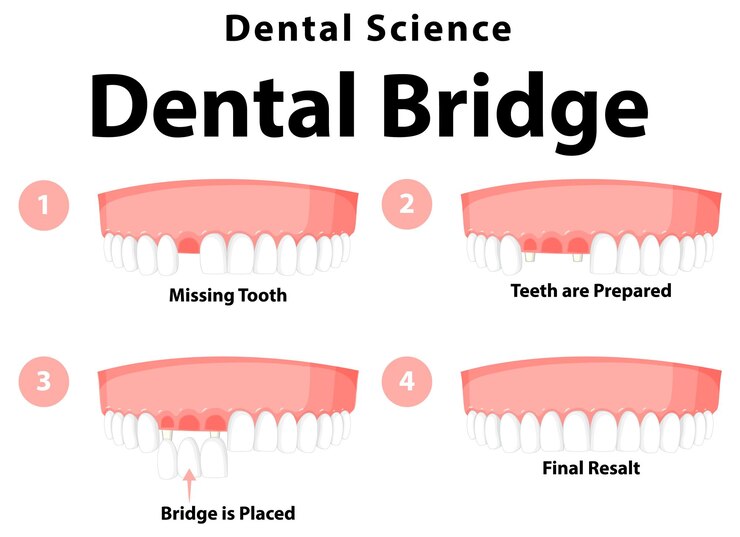 Dental Science

Dental Bridge

1

Missing Tooth

2

Teeth are Prepared

3

Bridge is Placed

4

Final Resalt