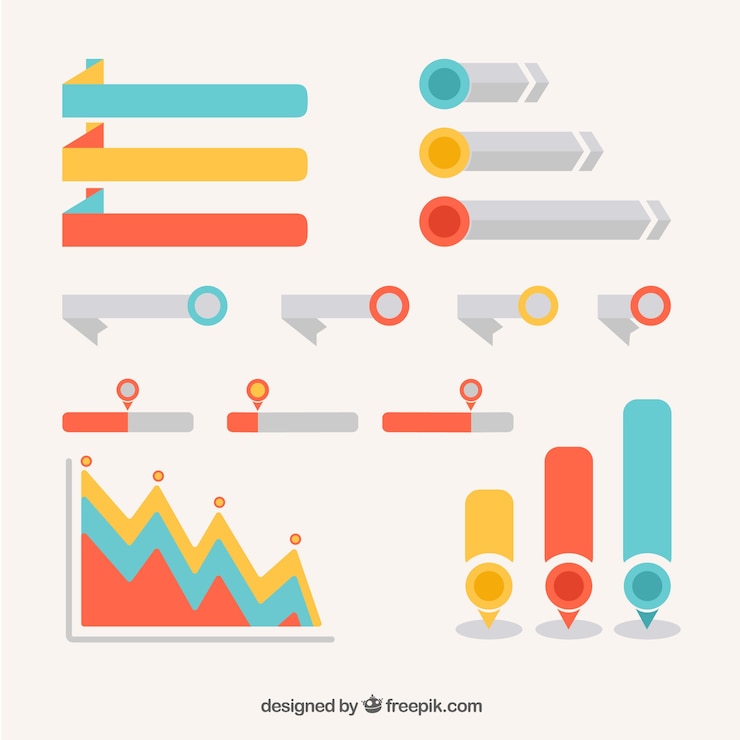 designed by freepik.com