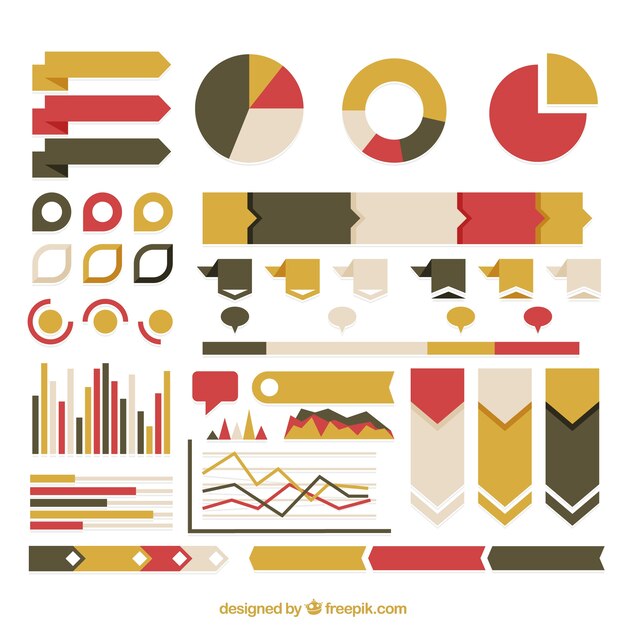 designed by freepik.com