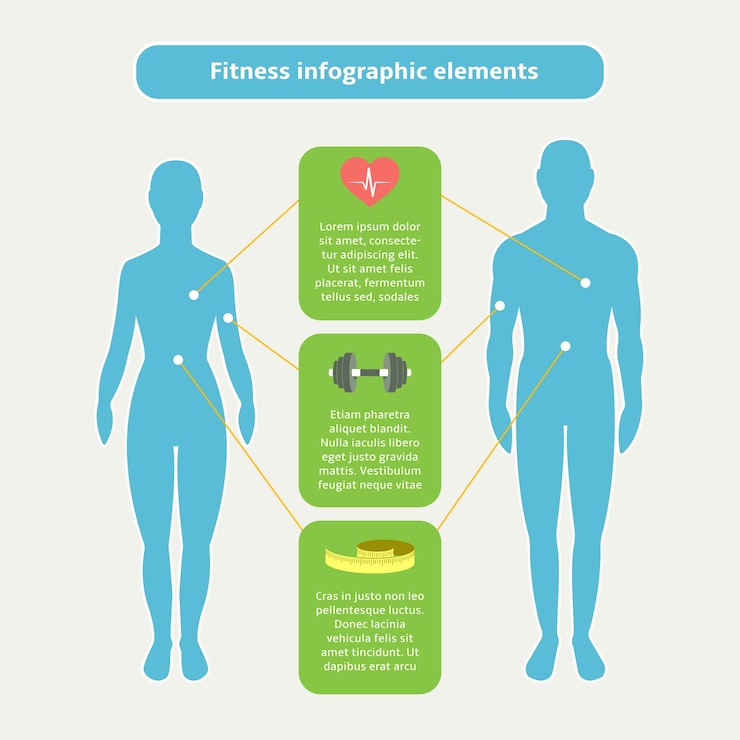 Fitness infographic elements

Lorem ipsum dolor sit amet, consectetur adipiscing elit. Ut sit amet felis placerat, fermentum tellus sed, sodales

Etiam pharetra aliquet blandit. Nulla iaculis libero eget justo gravida mattis. Vestibulum feugiat neque vitae

Cras in justo non leo pellentesque luctus. Donec lacinia vehicula felis sit amet tincidunt. Ut dapibus erat arcu