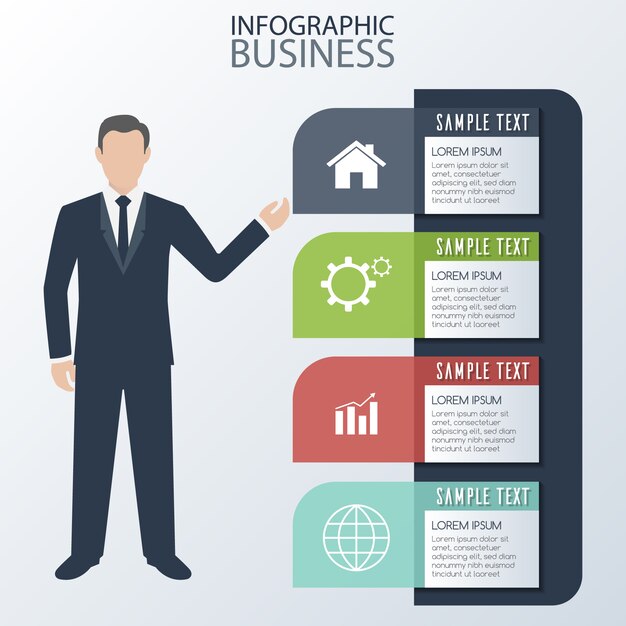 INFOGRAPHIC
BUSINESS

SAMPLE TEXT

LOREM IPSUM

Lorem ipsum dolor sit amet, consectetuer adipiscing elit, sed diam nonummy nibh euismod tincidunt ut laoreet

SAMPLE TEXT

LOREM IPSUM

Lorem ipsum dolor sit amet, consectetuer adipiscing elit, sed diam nonummy nibh euismod tincidunt ut laoreet

SAMPLE TEXT

LOREM IPSUM

Lorem ipsum dolor sit amet, consectetuer adipiscing elit, sed diam nonummy nibh euismod tincidunt ut laoreet

SAMPLE TEXT

LOREM IPSUM

Lorem ipsum dolor sit amet, consectetuer adipiscing elit, sed diam nonummy nibh euismod tincidunt ut laoreet