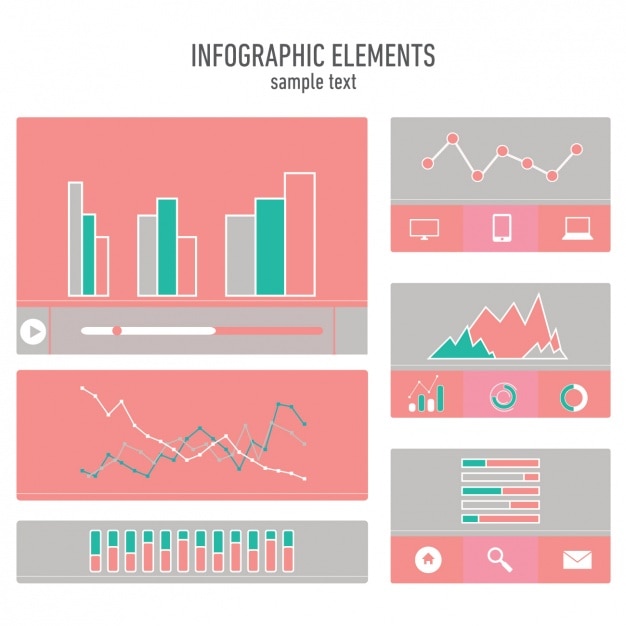 INFOGRAPHIC ELEMENTS
sample text