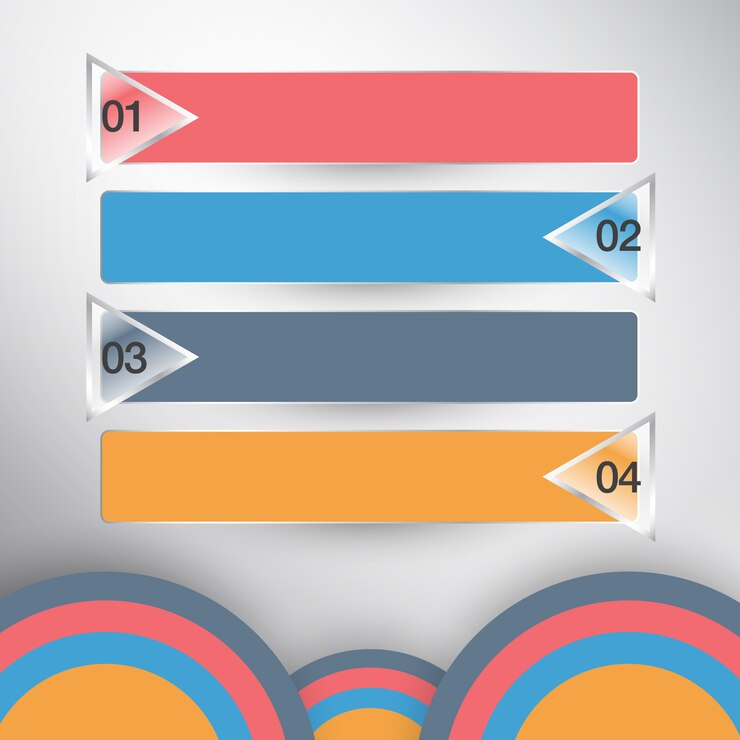 01

02

03

04