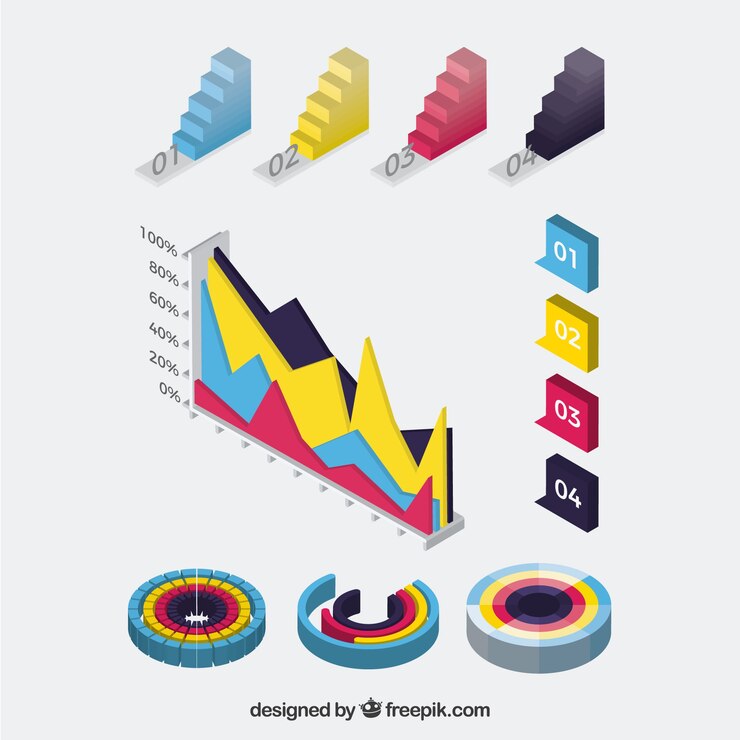 01
02
03
04

100%
80%
60%
40%
20%
0%

01
02
03
04

designed by freepik.com