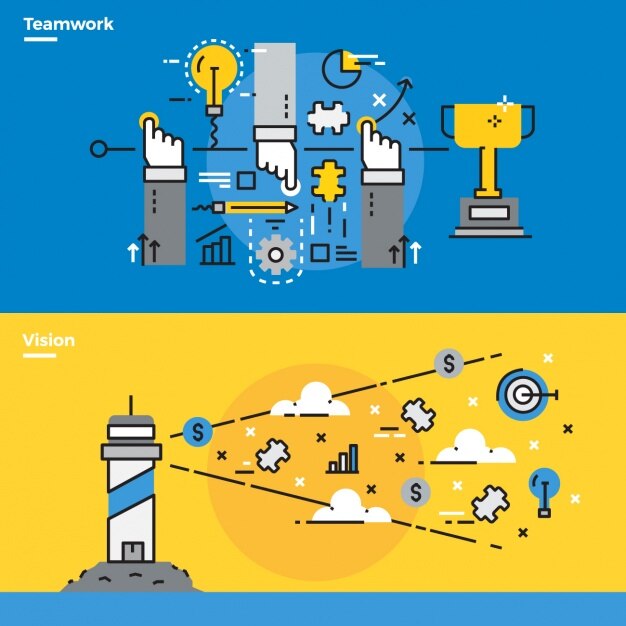 Teamwork

Vision

$

$

$