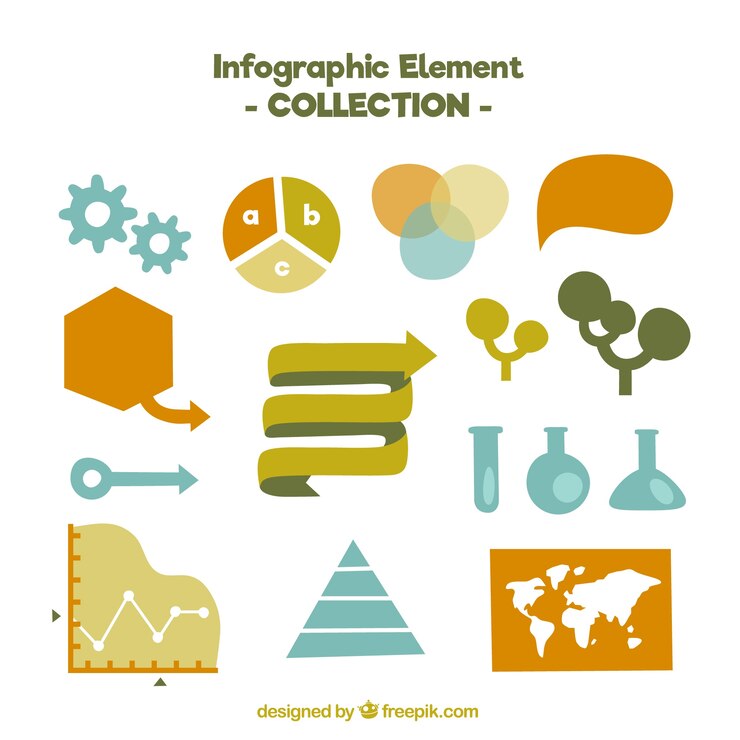 Infographic Element
- COLLECTION -

a
b
c

designed by freepik.com