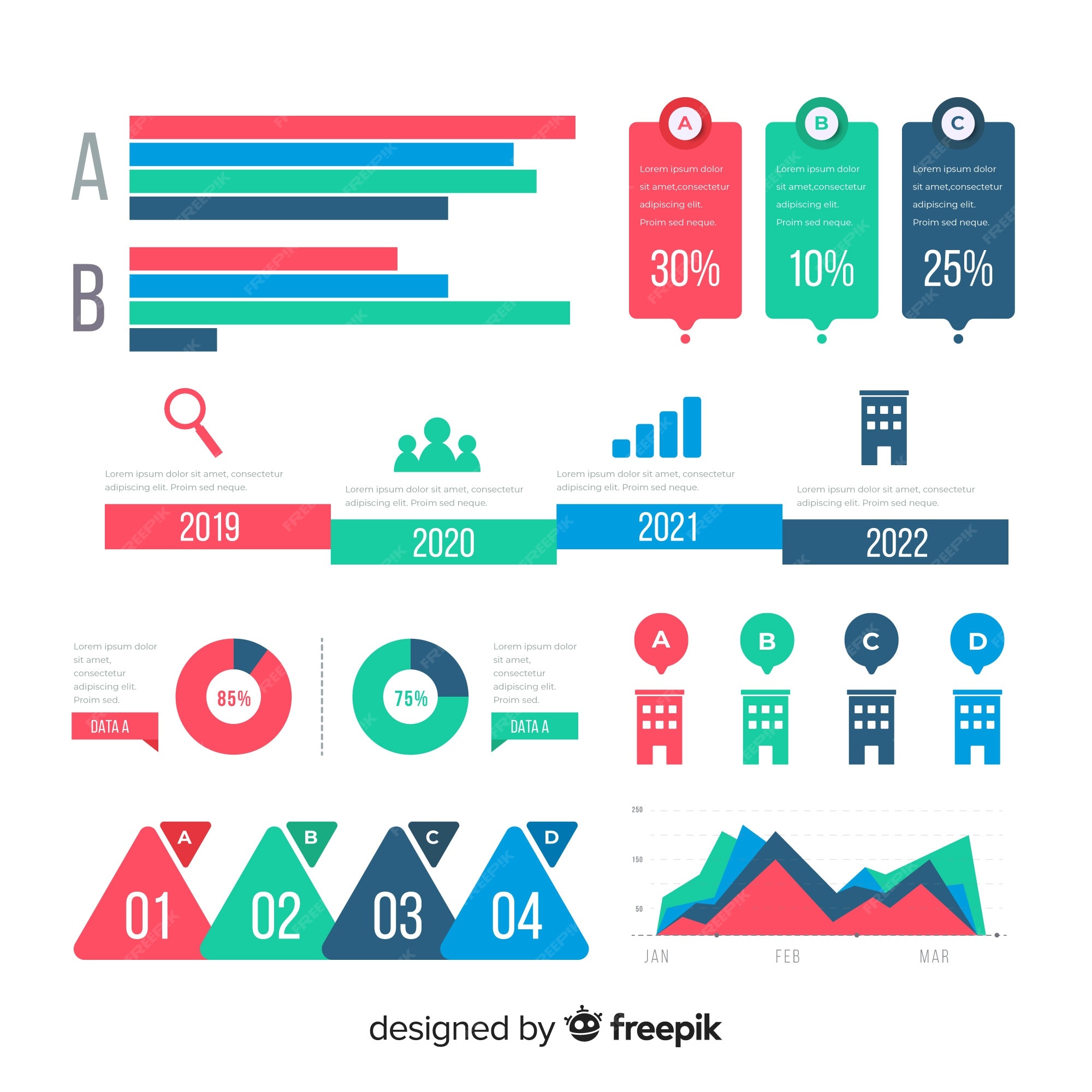 A

B

A

Lorem ipsum dolor sit amet,consectetur adipiscing elit. Proim sed neque.

30%

B

Lorem ipsum dolor sit amet,consectetur adipiscing elit. Proim sed neque.

10%

C

Lorem ipsum dolor sit amet,consectetur adipiscing elit. Proim sed neque.

25%

Lorem ipsum dolor sit amet, consectetur adipiscing elit. Proim sed neque.

2019

Lorem ipsum dolor sit amet, consectetur adipiscing elit. Proim sed neque.

2020

Lorem ipsum dolor sit amet, consectetur adipiscing elit. Proim sed neque.

2021

Lorem ipsum dolor sit amet, consectetur adipiscing elit. Proim sed neque.

2022

Lorem ipsum dolor sit amet, consectetur adipiscing elit. Proim sed.

DATA A

85%

75%

Lorem ipsum dolor sit amet, consectetur adipiscing elit. Proim sed.

DATA A

A B C D

A 01

B 02

C 03

D 04

250

150

50

JAN FEB MAR

designed by freepik