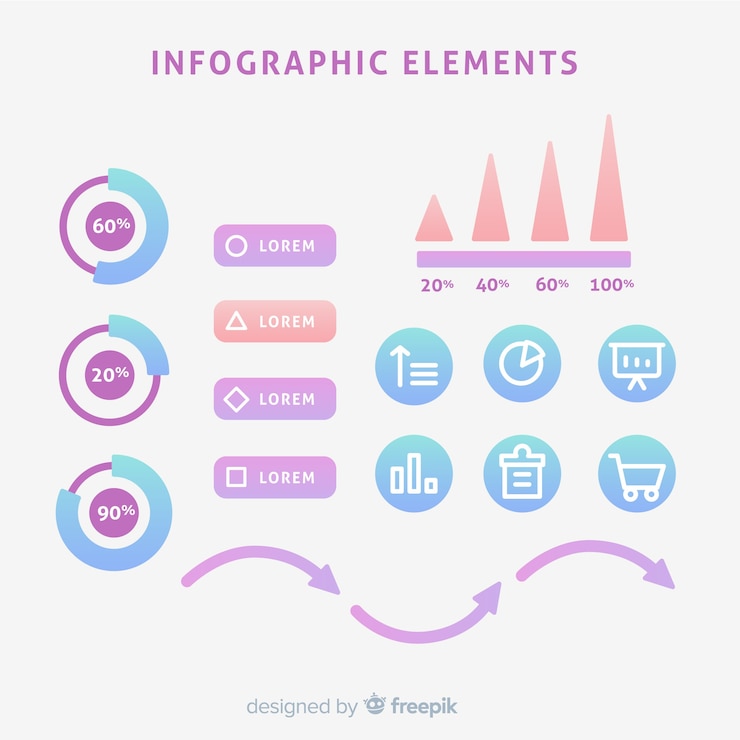 INFOGRAPHIC ELEMENTS

60%

20%

90%

LOREM

LOREM

LOREM

LOREM

20%
40%
60%
100%

designed by freepik