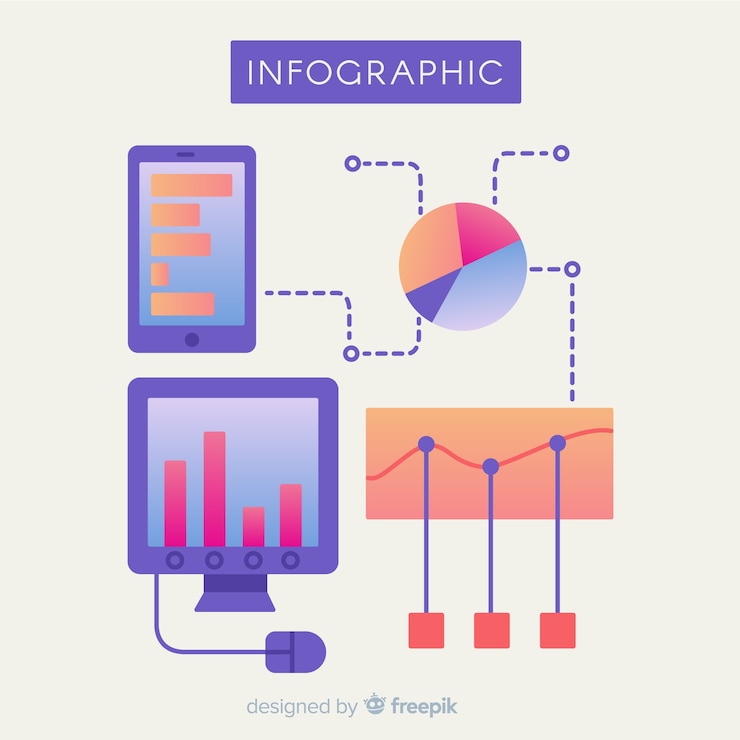 INFOGRAPHIC

designed by freepik