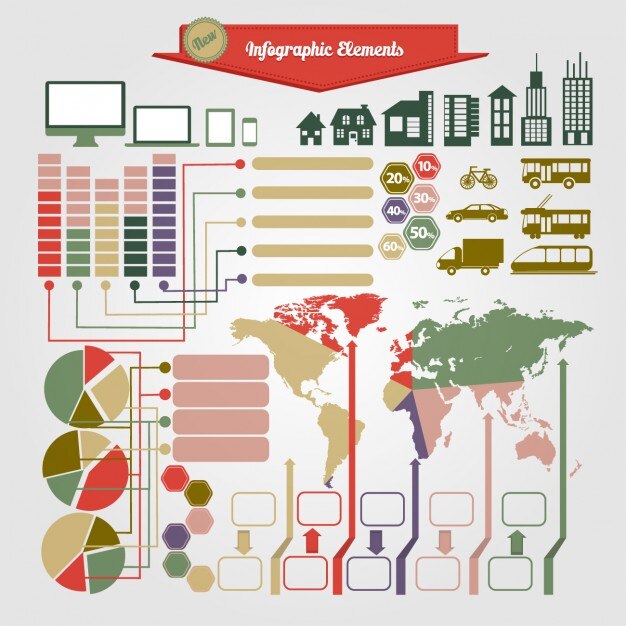 New

Infographic Elements

10%
20%
30%
40%
50%
60%