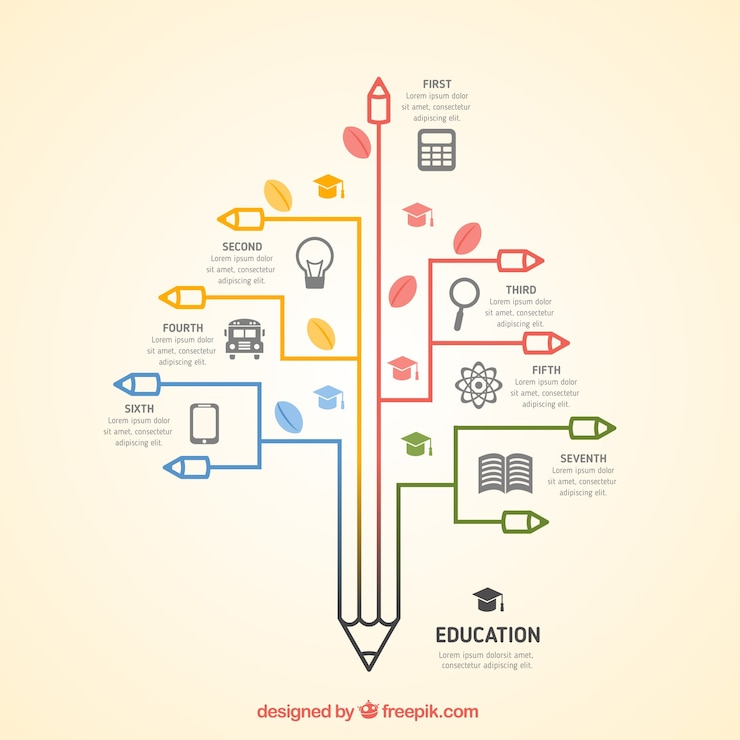 FIRST
Lorem ipsum dolor sit amet, consectetur adipiscing elit.

SECOND
Lorem ipsum dolor sit amet, consectetur adipiscing elit.

THIRD
Lorem ipsum dolor sit amet, consectetur adipiscing elit.

FOURTH
Lorem ipsum dolor sit amet, consectetur adipiscing elit.

FIFTH
Lorem ipsum dolor sit amet, consectetur adipiscing elit.

SIXTH
Lorem ipsum dolor sit amet, consectetur adipiscing elit.

SEVENTH
Lorem ipsum dolor sit amet, consectetur adipiscing elit.

EDUCATION
Lorem ipsum dolorsit amet, consectetur adipiscing elit.

designed by freepik.com