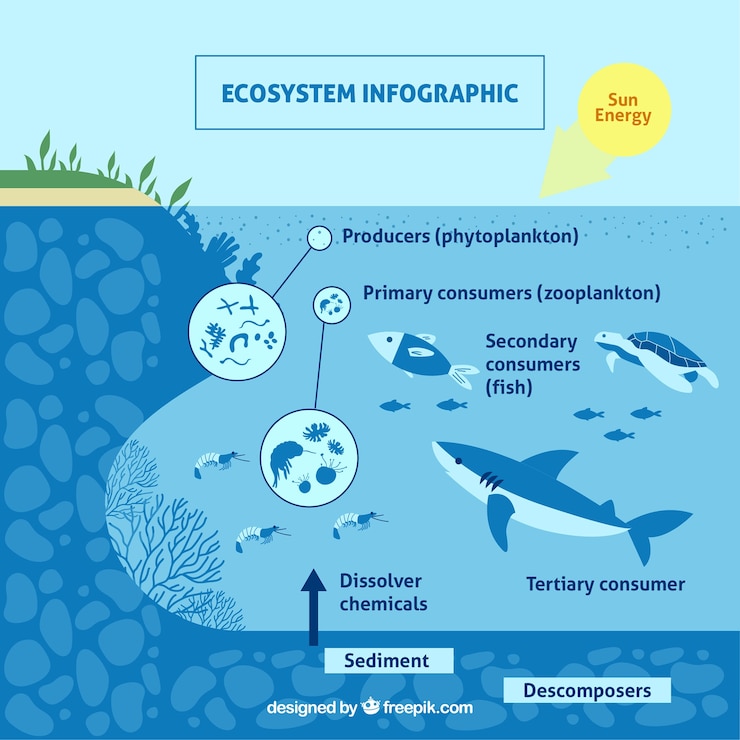 ECOSYSTEM INFOGRAPHIC

Sun Energy

Producers (phytoplankton)

Primary consumers (zooplankton)

Secondary consumers (fish)

Tertiary consumer

Dissolver chemicals

Sediment

Descomposers

designed by freepik.com