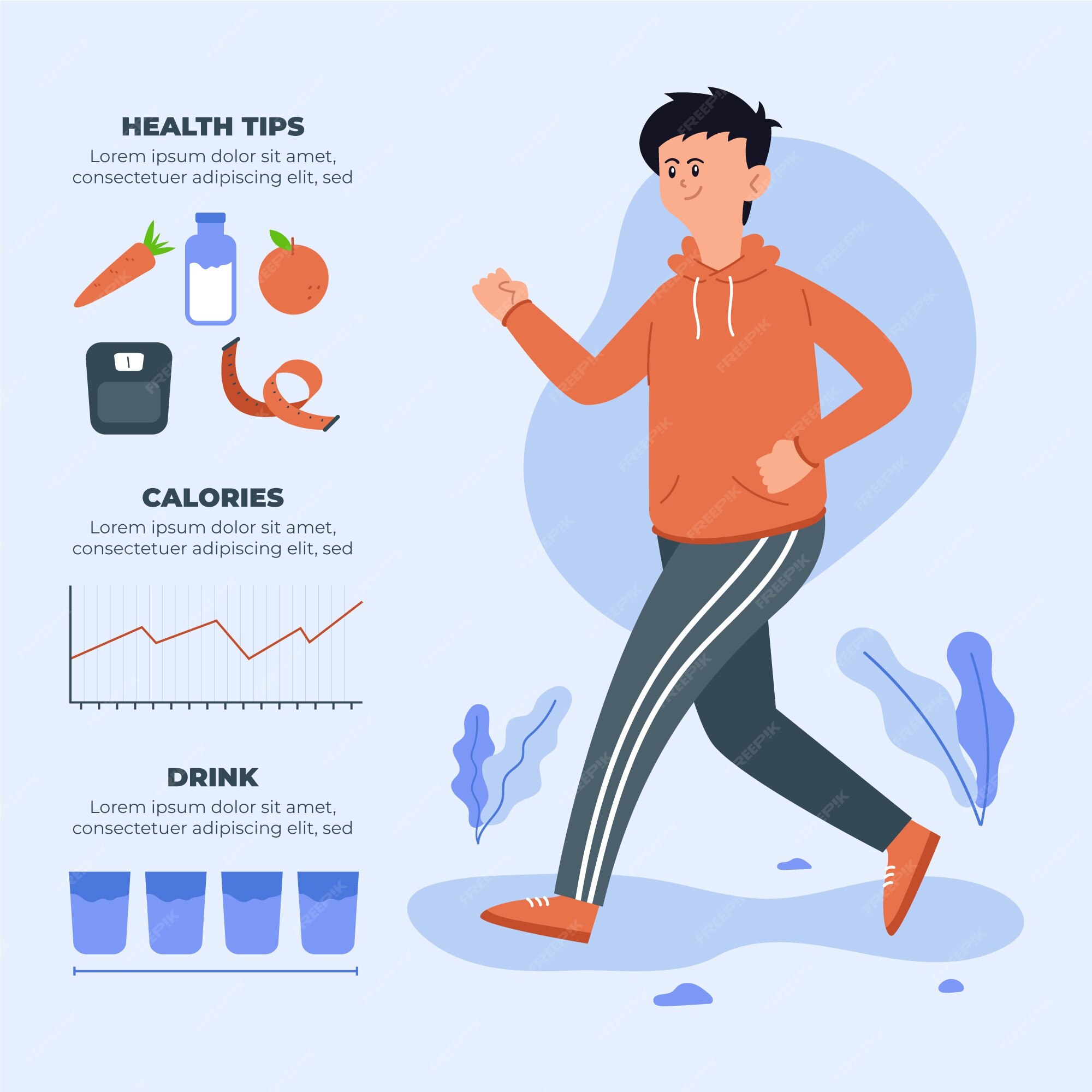 HEALTH TIPS
Lorem ipsum dolor sit amet, consectetuer adipiscing elit, sed

CALORIES
Lorem ipsum dolor sit amet, consectetuer adipiscing elit, sed

DRINK
Lorem ipsum dolor sit amet, consectetuer adipiscing elit, sed

FREEPIK