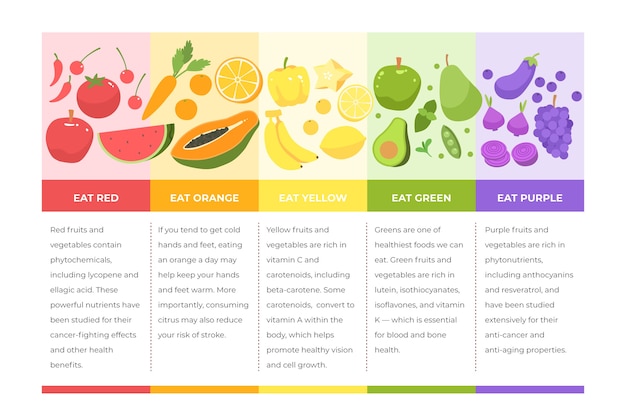 EAT RED

Red fruits and vegetables contain phytochemicals, including lycopene and ellagic acid. These powerful nutrients have been studied for their cancer-fighting effects and other health benefits.

EAT ORANGE

If you tend to get cold hands and feet, eating an orange a day may help keep your hands and feet warm. More importantly, consuming citrus may also reduce your risk of stroke.

EAT YELLOW

Yellow fruits and vegetables are rich in vitamin C and carotenoids, including beta-carotene. Some carotenoids, convert to vitamin A within the body, which helps promote healthy vision and cell growth.

EAT GREEN

Greens are one of healthiest foods we can eat. Green fruits and vegetables are rich in lutein, isothiocyanates, isoflavones, and vitamin K — which is essential for blood and bone health.

EAT PURPLE

Purple fruits and vegetables are rich in phytonutrients, including anthocyanins and resveratrol, and have been studied extensively for their anti-cancer and anti-aging properties.