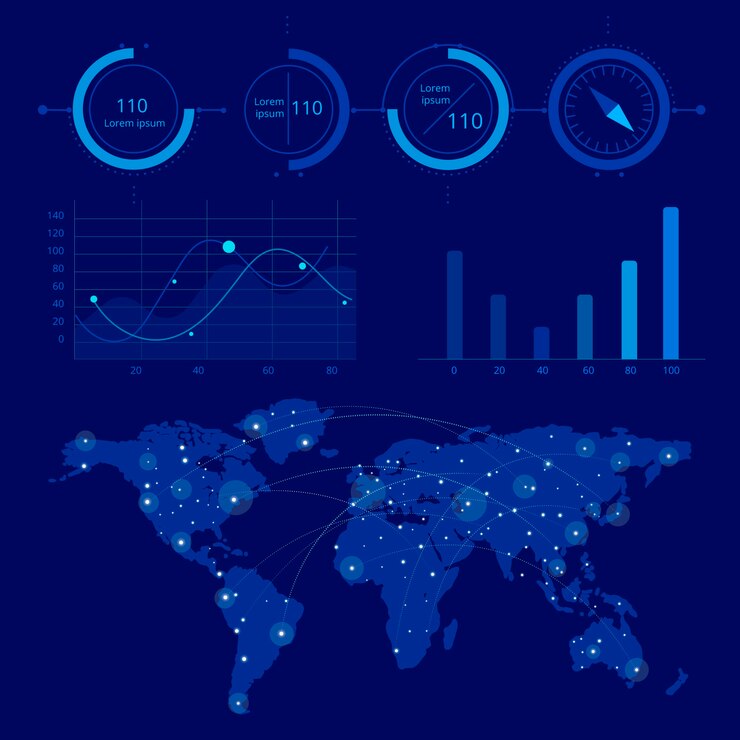 110
Lorem ipsum

Lorem ipsum
110

Lorem ipsum
110

140
120
100
80
60
40
20
0
20
40
60
80

0
20
40
60
80
100