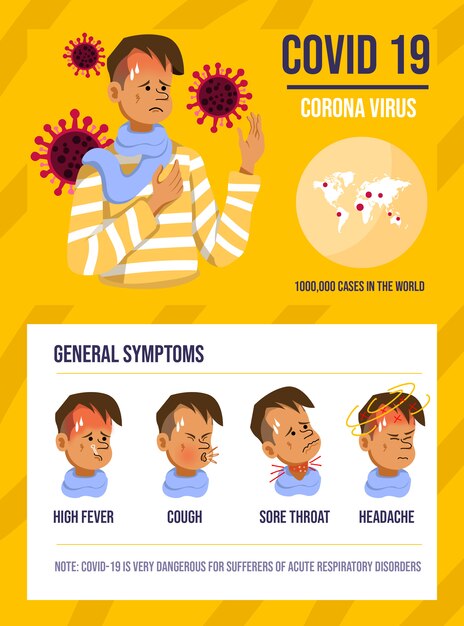 COVID 19

CORONA VIRUS

1000,000 CASES IN THE WORLD

GENERAL SYMPTOMS

HIGH FEVER

COUGH

SORE THROAT

HEADACHE

NOTE: COVID-19 IS VERY DANGEROUS FOR SUFFERERS OF ACUTE RESPIRATORY DISORDERS