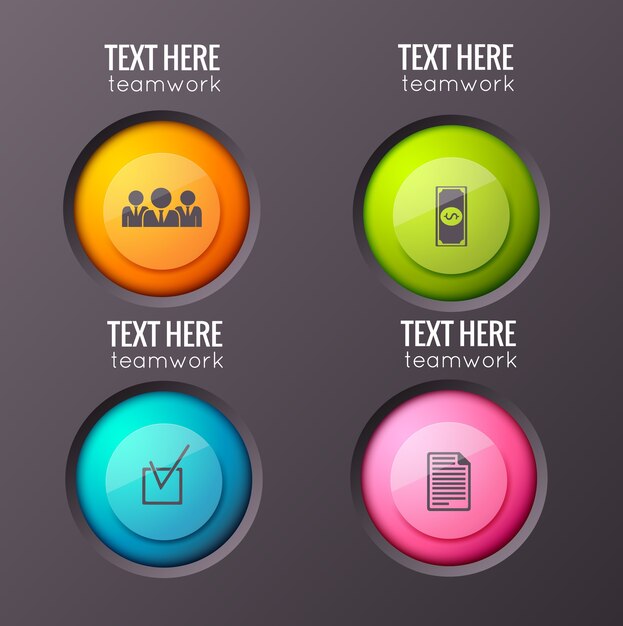 TEXT HERE
teamwork

TEXT HERE
teamwork

TEXT HERE
teamwork

TEXT HERE
teamwork