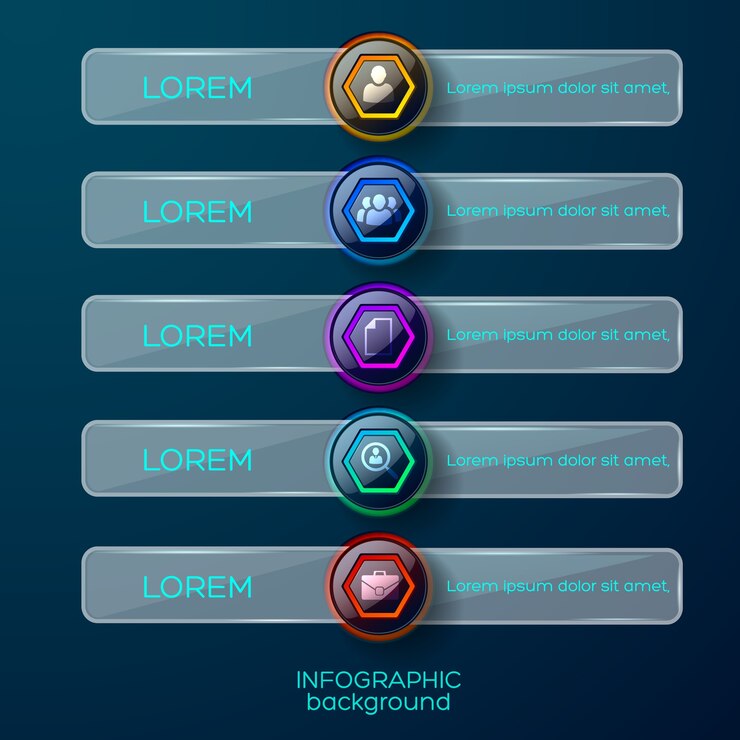 LOREM

Lorem ipsum dolor sit amet,

LOREM

Lorem ipsum dolor sit amet,

LOREM

Lorem ipsum dolor sit amet,

LOREM

Lorem ipsum dolor sit amet,

LOREM

Lorem ipsum dolor sit amet,

INFOGRAPHIC background