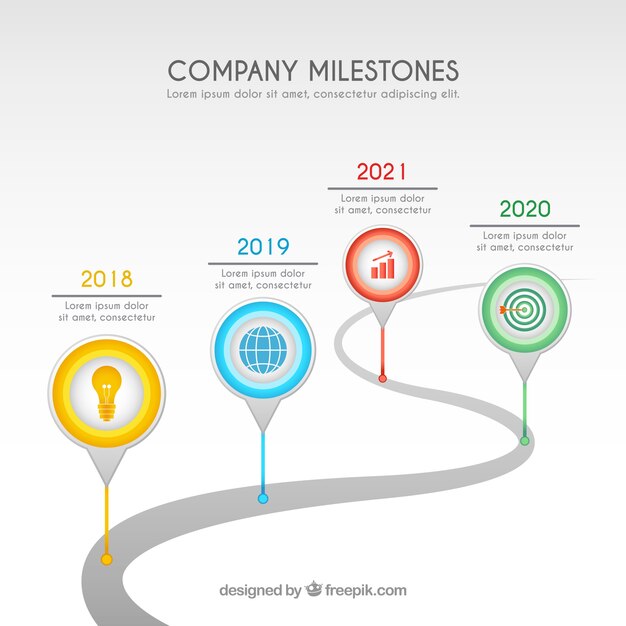 COMPANY MILESTONES
Lorem ipsum dolor sit amet, consectetur adipiscing elit.

2018
Lorem ipsum dolor sit amet, consectetur

2019
Lorem ipsum dolor sit amet, consectetur

2021
Lorem ipsum dolor sit amet, consectetur

2020
Lorem ipsum dolor sit amet, consectetur

designed by freepik.com