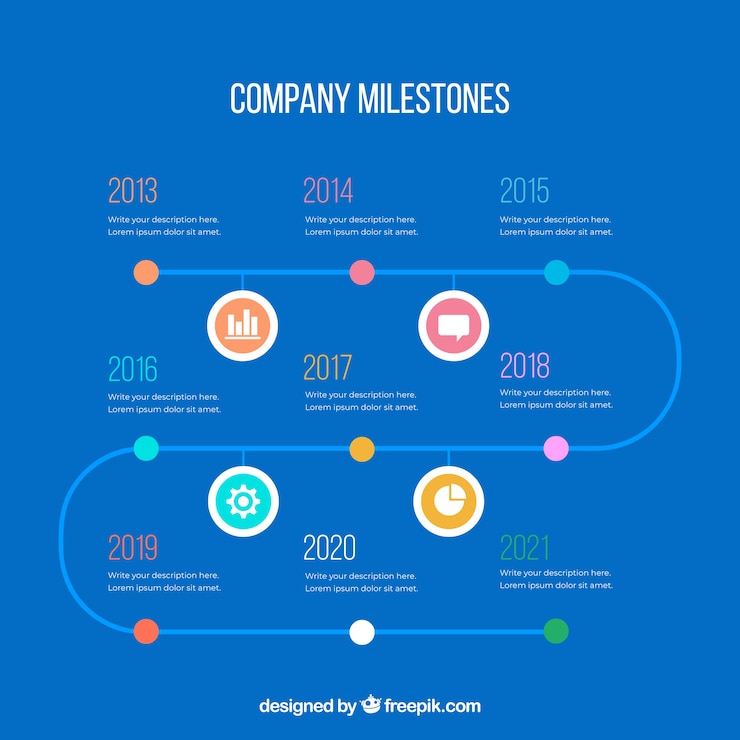 COMPANY MILESTONES

2013
Write your description here. Lorem ipsum dolor sit amet.

2014
Write your description here. Lorem ipsum dolor sit amet.

2015
Write your description here. Lorem ipsum dolor sit amet.

2016
Write your description here. Lorem ipsum dolor sit amet.

2017
Write your description here. Lorem ipsum dolor sit amet.

2018
Write your description here. Lorem ipsum dolor sit amet.

2019
Write your description here. Lorem ipsum dolor sit amet.

2020
Write your description here. Lorem ipsum dolor sit amet.

2021
Write your description here. Lorem ipsum dolor sit amet.

designed by freepik.com