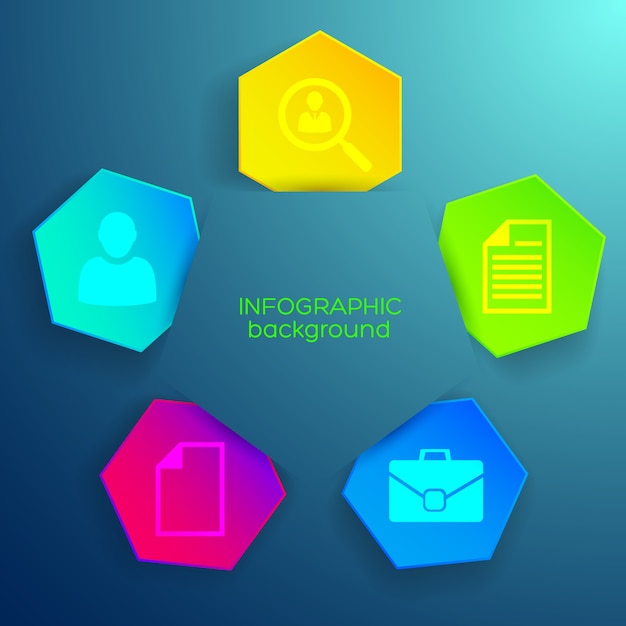 INFOGRAPHIC
background