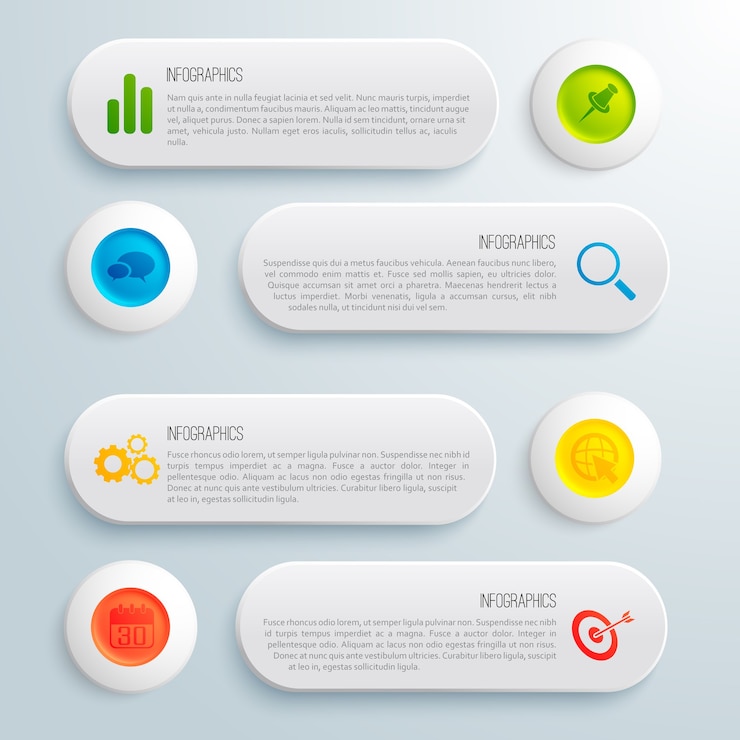 INFOGRAPHICS

Nam quis ante in nulla feugiat lacinia et sed velit. Nunc mauris turpis, imperdiet ut nulla a, condimentum faucibus mauris. Aliquam ac leo mattis, tincidunt augue vel, aliquet purus. Donec a sapien lorem. Nulla id sem tincidunt, ornare urna sit amet, vehicula justo. Nullam eget eros iaculis, sollicitudin tellus ac, iaculis nulla.

INFOGRAPHICS

Suspendisse quis dui a metus faucibus vehicula. Aenean faucibus nunc libero, vel commodo enim mattis et. Fusce sed mollis sapien, eu ultricies dolor. Quisque accumsan sit amet orci a pharetra. Maecenas hendrerit lectus a luctus imperdiet. Morbi venenatis, ligula a accumsan cursus, elit nibh sodales nulla, ut tincidunt nisi dui vel sem.

INFOGRAPHICS

Fusce rhoncus odio lorem, ut semper ligula pulvinar non. Suspendisse nec nibh id turpis tempus imperdiet ac a magna. Fusce a auctor dolor. Integer in pellentesque odio. Aliquam ac lacus non odio egestas fringilla ut non risus. Donec at nunc quis ante vestibulum ultricies. Curabitur libero ligula, suscipit at leo in, egestas sollicitudin ligula.

30

INFOGRAPHICS

Fusce rhoncus odio lorem, ut semper ligula pulvinar non. Suspendisse nec nibh id turpis tempus imperdiet ac a magna. Fusce a auctor dolor. Integer in pellentesque odio. Aliquam ac lacus non odio egestas fringilla ut non risus. Donec at nunc quis ante vestibulum ultricies. Curabitur libero ligula, suscipit at leo in, egestas sollicitudin ligula.