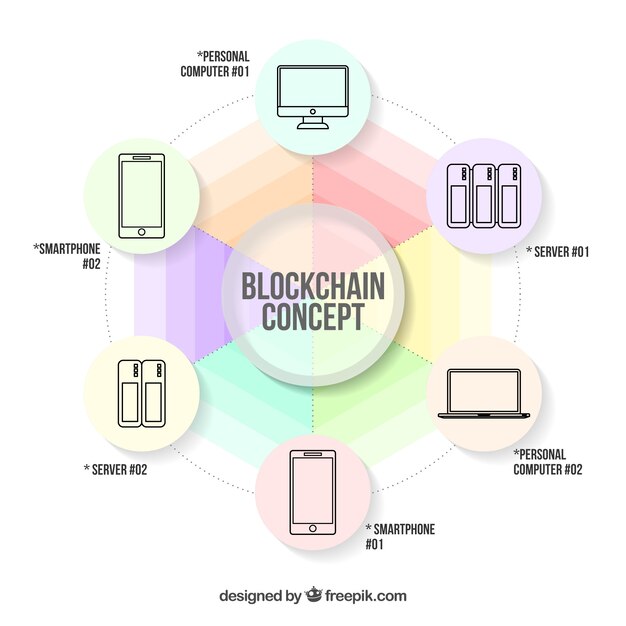 *PERSONAL COMPUTER #01

*SMARTPHONE #02

* SERVER #01

BLOCKCHAIN CONCEPT

* SERVER #02

*PERSONAL COMPUTER #02

* SMARTPHONE #01

designed by freepik.com