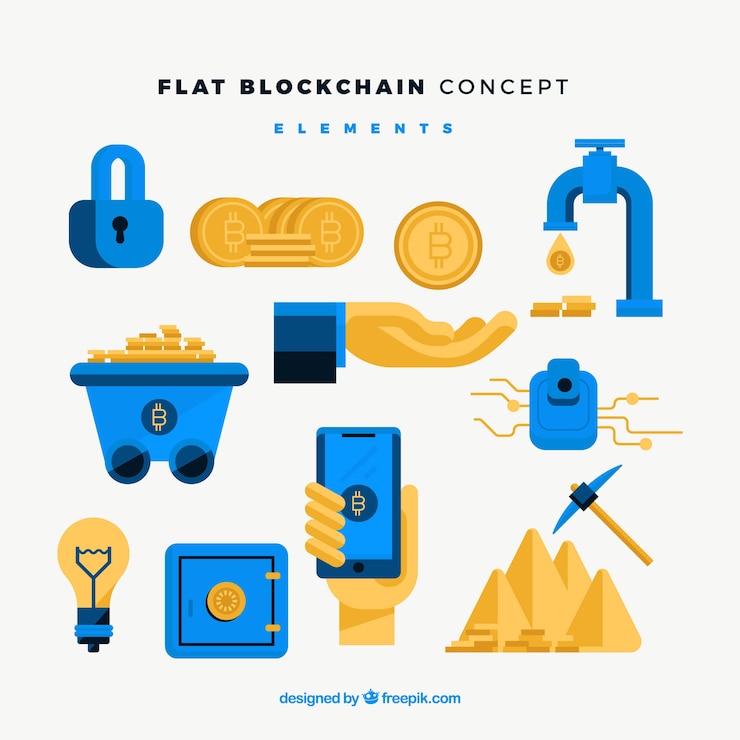 FLAT BLOCKCHAIN CONCEPT

ELEMENTS

designed by freepik.com