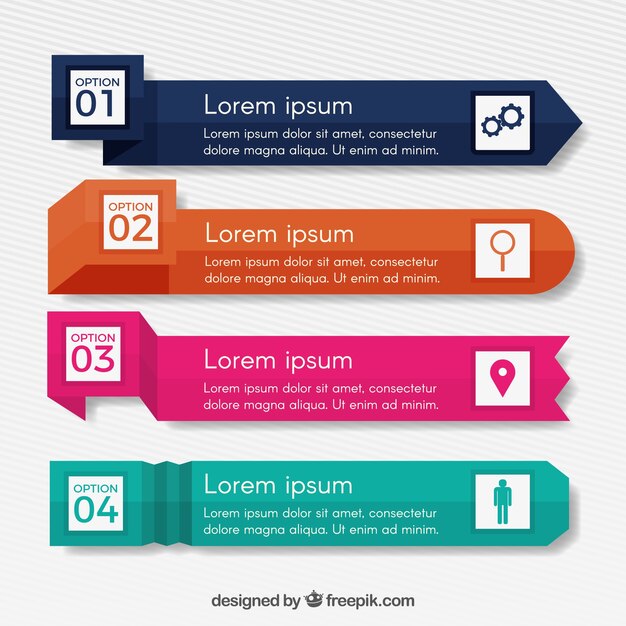 OPTION 01

Lorem ipsum

Lorem ipsum dolor sit amet, consectetur dolore magna aliqua. Ut enim ad minim.

OPTION 02

Lorem ipsum

Lorem ipsum dolor sit amet, consectetur dolore magna aliqua. Ut enim ad minim.

OPTION 03

Lorem ipsum

Lorem ipsum dolor sit amet, consectetur dolore magna aliqua. Ut enim ad minim.

OPTION 04

Lorem ipsum

Lorem ipsum dolor sit amet, consectetur dolore magna aliqua. Ut enim ad minim.

designed by freepik.com