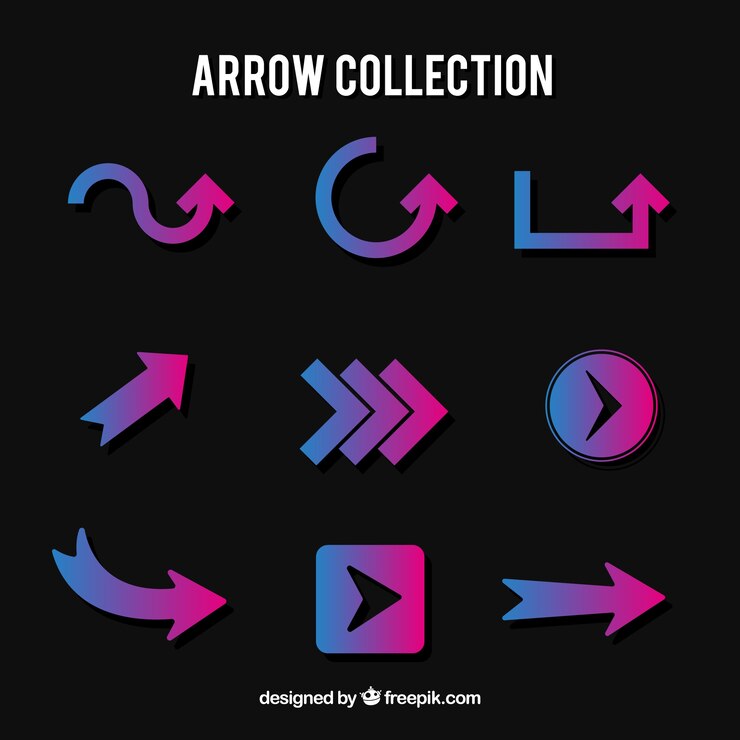 ARROW COLLECTION

designed by freepik.com