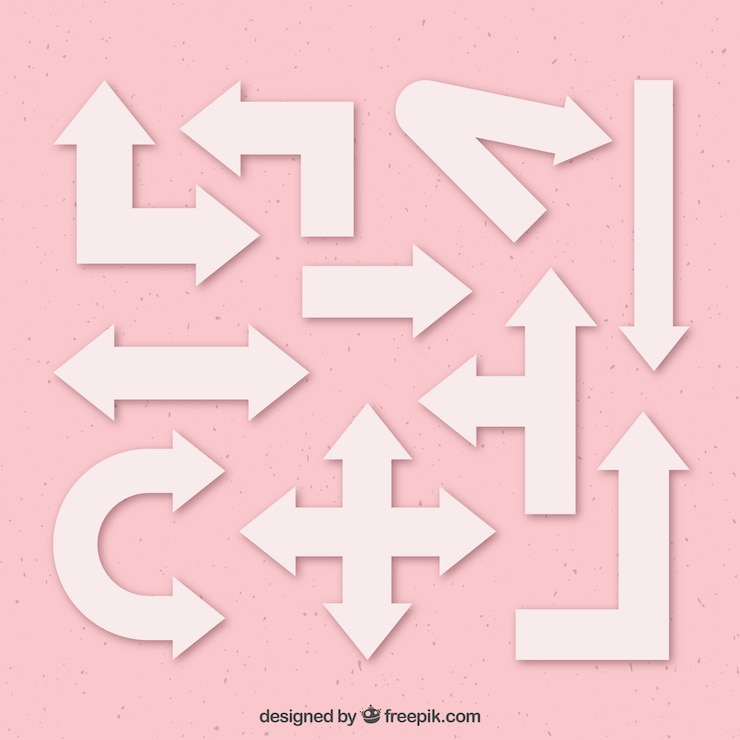 designed by freepik.com