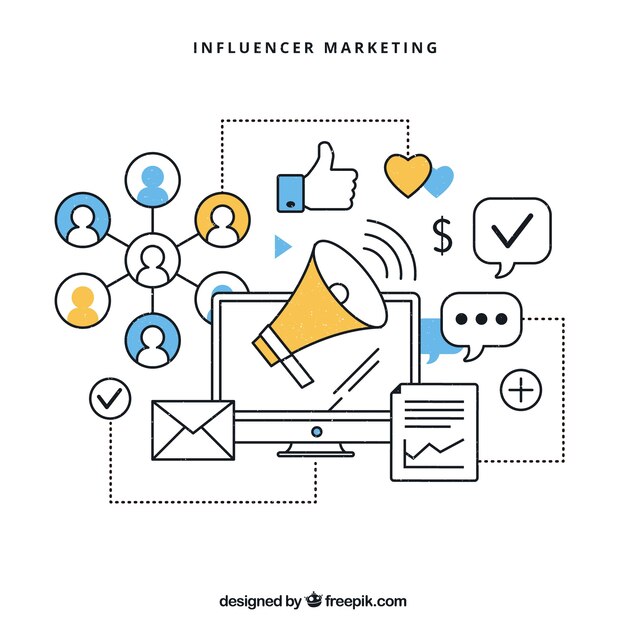 INFLUENCER MARKETING

$

designed by freepik.com