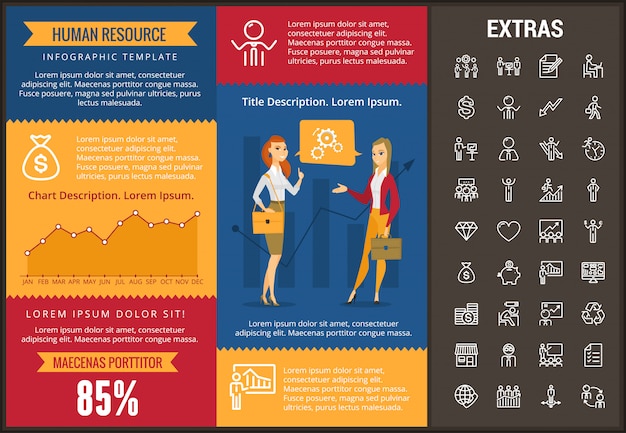 HUMAN RESOURCE

INFOGRAPHIC TEMPLATE

Lorem ipsum dolor sit amet, consectetuer adipiscing elit. Maecenas porttitor congue massa. Fusce posuere, magna sed pulvinar ultricies, purus lectus malesuada.

Lorem ipsum dolor sit amet, consectetuer adipiscing elit. Maecenas porttitor congue massa. Fusce posuere, magna sed pulvinar ultricies, purus lectus malesuada.

Chart Description. Lorem Ipsum.

JAN FEB MAR APR MAY JUN JUL AUG SEP OCT NOV DEC

LOREM IPSUM DOLOR SIT!

Lorem ipsum dolor sit amet, consectetuer adipiscing elit. Maecenas porttitor congue massa.

MAECENAS PORTTITOR

85%

Lorem ipsum dolor sit amet, consectetuer adipiscing elit. Maecenas porttitor congue massa. Fusce posuere, magna sed pulvinar ultricies, purus lectus malesuada.

Title Description. Lorem Ipsum.

Lorem ipsum dolor sit amet, consectetuer adipiscing elit. Maecenas porttitor congue massa.

Lorem ipsum dolor sit amet, consectetuer adipiscing elit. Maecenas porttitor congue massa. Fusce posuere, magna sed pulvinar ultricies, purus lectus malesuada.

EXTRAS