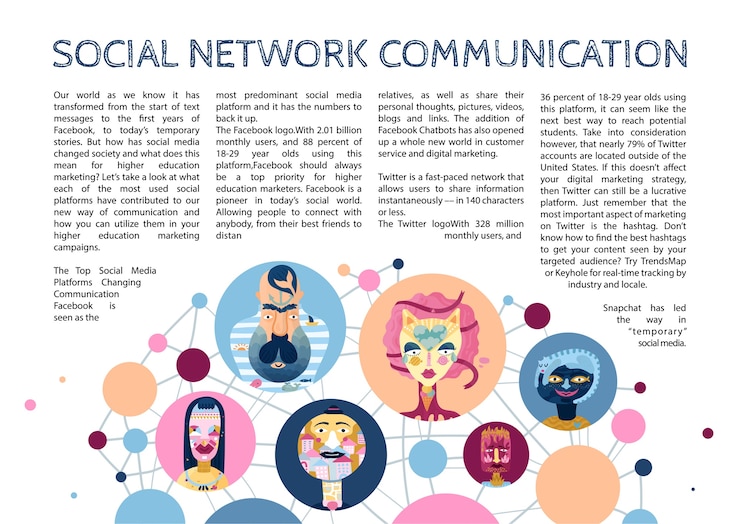 SOCIAL NETWORK COMMUNICATION

Our world as we know it has transformed from the start of text messages to the first years of Facebook, to today's temporary stories. But how has social media changed society and what does this mean for higher education marketing? Let's take a look at what each of the most used social platforms have contributed to our new way of communication and how you can utilize them in your higher education marketing campaigns.

The Top Social Media Platforms Changing Communication Facebook is seen as the

most predominant social media platform and it has the numbers to back it up.
The Facebook logo.With 2.01 billion monthly users, and 88 percent of 18-29 year olds using this platform,Facebook should always be a top priority for higher education marketers. Facebook is a pioneer in today's social world. Allowing people to connect with anybody, from their best friends to distan

relatives, as well as share their personal thoughts, pictures, videos, blogs and links. The addition of Facebook Chatbots has also opened up a whole new world in customer service and digital marketing.

Twitter is a fast-paced network that allows users to share information instantaneously — in 140 characters or less.
The Twitter logoWith 328 million monthly users, and

36 percent of 18-29 year olds using this platform, it can seem like the next best way to reach potential students. Take into consideration however, that nearly 79% of Twitter accounts are located outside of the United States. If this doesn't affect your digital marketing strategy, then Twitter can still be a lucrative platform. Just remember that the most important aspect of marketing on Twitter is the hashtag. Don't know how to find the best hashtags to get your content seen by your targeted audience? Try TrendsMap or Keyhole for real-time tracking by industry and locale.

Snapchat has led the way in "temporary" social media.