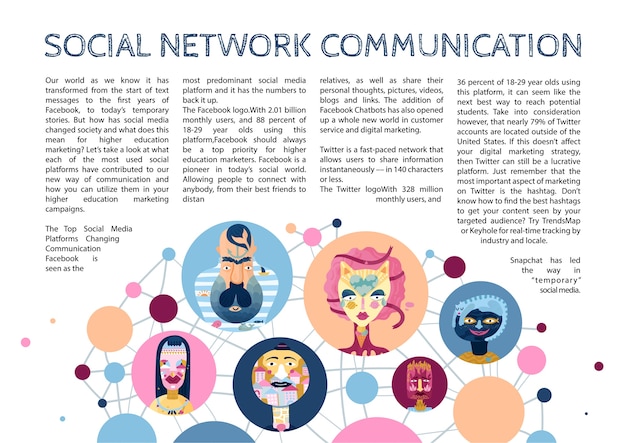 SOCIAL NETWORK COMMUNICATION

Our world as we know it has transformed from the start of text messages to the first years of Facebook, to today's temporary stories. But how has social media changed society and what does this mean for higher education marketing? Let's take a look at what each of the most used social platforms have contributed to our new way of communication and how you can utilize them in your higher education marketing campaigns.

The Top Social Media Platforms Changing Communication Facebook is seen as the

most predominant social media platform and it has the numbers to back it up.
The Facebook logo.With 2.01 billion monthly users, and 88 percent of 18-29 year olds using this platform,Facebook should always be a top priority for higher education marketers. Facebook is a pioneer in today's social world. Allowing people to connect with anybody, from their best friends to distan

relatives, as well as share their personal thoughts, pictures, videos, blogs and links. The addition of Facebook Chatbots has also opened up a whole new world in customer service and digital marketing.

Twitter is a fast-paced network that allows users to share information instantaneously — in 140 characters or less.
The Twitter logoWith 328 million monthly users, and

36 percent of 18-29 year olds using this platform, it can seem like the next best way to reach potential students. Take into consideration however, that nearly 79% of Twitter accounts are located outside of the United States. If this doesn't affect your digital marketing strategy, then Twitter can still be a lucrative platform. Just remember that the most important aspect of marketing on Twitter is the hashtag. Don't know how to find the best hashtags to get your content seen by your targeted audience? Try TrendsMap or Keyhole for real-time tracking by industry and locale.

Snapchat has led the way in "temporary" social media.