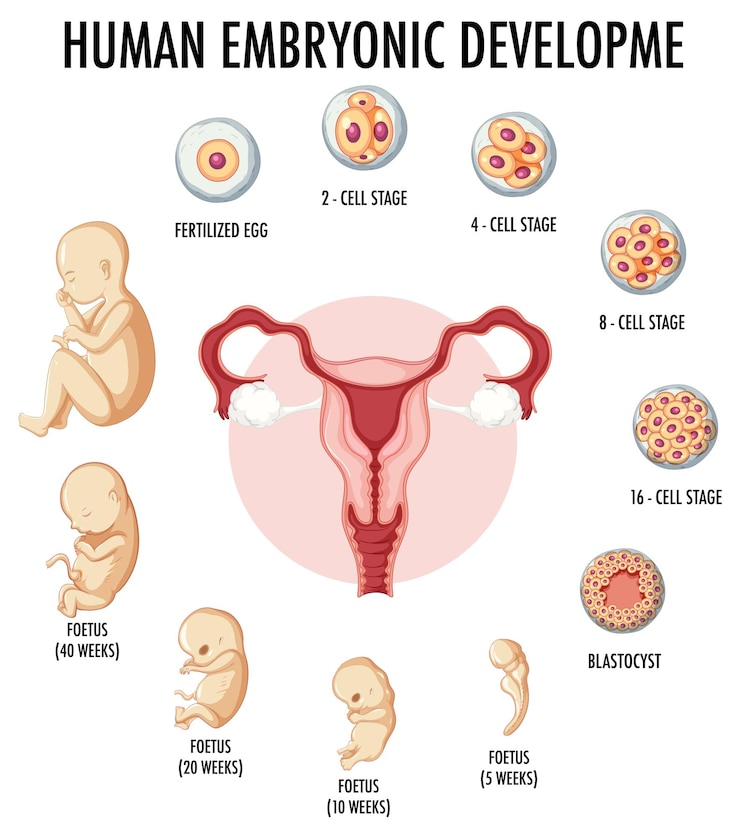 HUMAN EMBRYONIC DEVELOPME

FERTILIZED EGG

2 - CELL STAGE

4 - CELL STAGE

8 - CELL STAGE

16 - CELL STAGE

BLASTOCYST

FOETUS (5 WEEKS)

FOETUS (10 WEEKS)

FOETUS (20 WEEKS)

FOETUS (40 WEEKS)