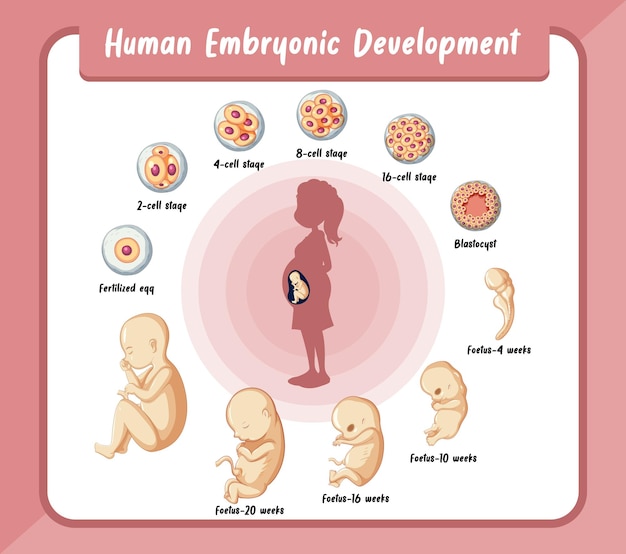 Human Embryonic Development

Fertilized egg

2-cell stage

4-cell stage

8-cell stage

16-cell stage

Blastocyst

Foetus-4 weeks

Foetus-10 weeks

Foetus-16 weeks

Foetus-20 weeks