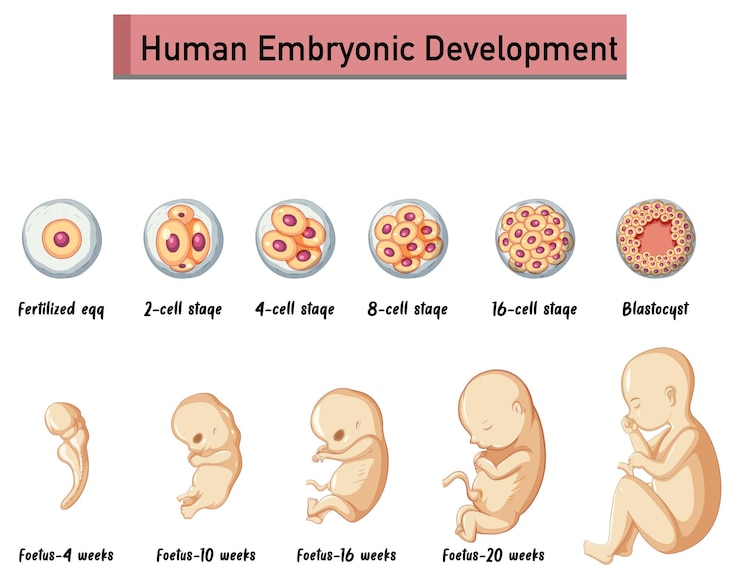 Human Embryonic Development

Fertilized egg

2-cell stage

4-cell stage

8-cell stage

16-cell stage

Blastocyst

Foetus-4 weeks

Foetus-10 weeks

Foetus-16 weeks

Foetus-20 weeks