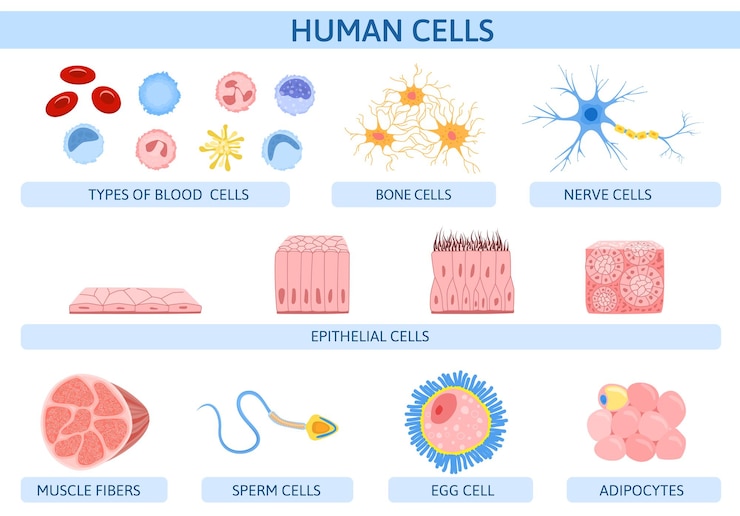 HUMAN CELLS

TYPES OF BLOOD CELLS

BONE CELLS

NERVE CELLS

EPITHELIAL CELLS

MUSCLE FIBERS

SPERM CELLS

EGG CELL

ADIPOCYTES