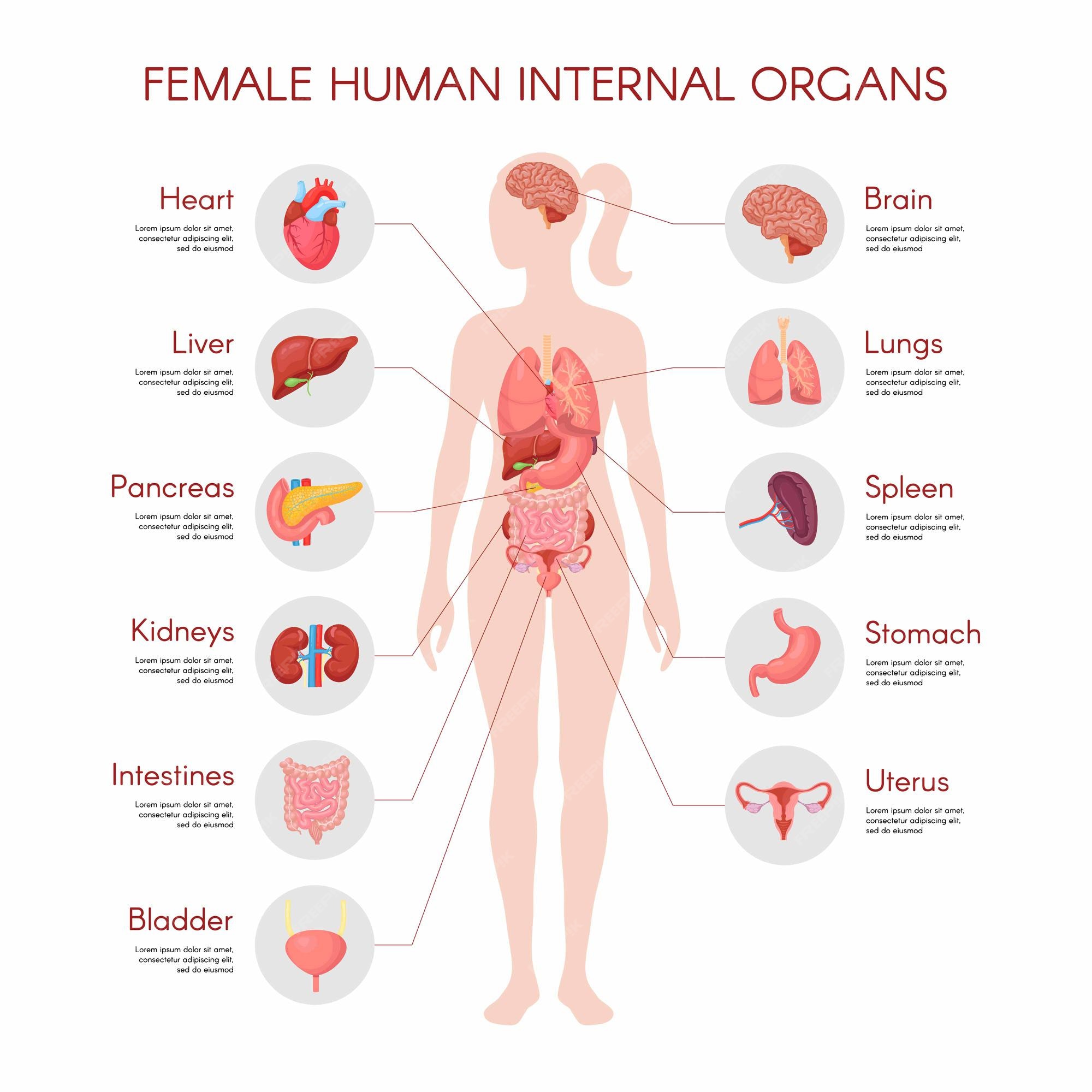 FEMALE HUMAN INTERNAL ORGANS

Heart

Lorem ipsum dolor sit amet, consectetur adipiscing elit, sed do eiusmod

Liver

Lorem ipsum dolor sit amet, consectetur adipiscing elit, sed do eiusmod

Pancreas

Lorem ipsum dolor sit amet, consectetur adipiscing elit, sed do eiusmod

Kidneys

Lorem ipsum dolor sit amet, consectetur adipiscing elit, sed do eiusmod

Intestines

Lorem ipsum dolor sit amet, consectetur adipiscing elit, sed do eiusmod

Bladder

Lorem ipsum dolor sit amet, consectetur adipiscing elit, sed do eiusmod

Brain

Lorem ipsum dolor sit amet, consectetur adipiscing elit, sed do eiusmod

Lungs

Lorem ipsum dolor sit amet, consectetur adipiscing elit, sed do eiusmod

Spleen

Lorem ipsum dolor sit amet, consectetur adipiscing elit, sed do eiusmod

Stomach

Lorem ipsum dolor sit amet, consectetur adipiscing elit, sed do eiusmod

Uterus

Lorem ipsum dolor sit amet, consectetur adipiscing elit, sed do eiusmod