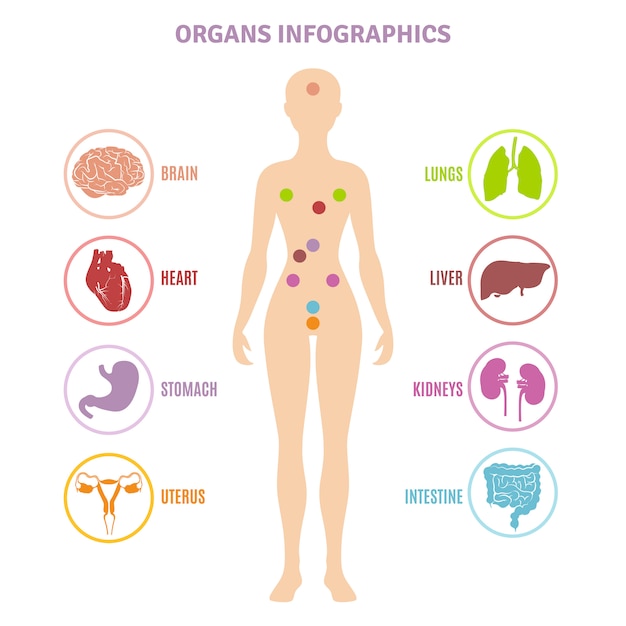 ORGANS INFOGRAPHICS

BRAIN

HEART

STOMACH

UTERUS

LUNGS

LIVER

KIDNEYS

INTESTINE