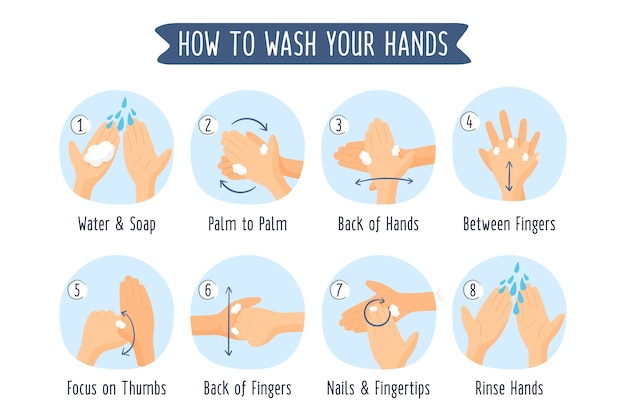 HOW TO WASH YOUR HANDS

1
Water & Soap

2
Palm to Palm

3
Back of Hands

4
Between Fingers

5
Focus on Thumbs

6
Back of Fingers

7
Nails & Fingertips

8
Rinse Hands