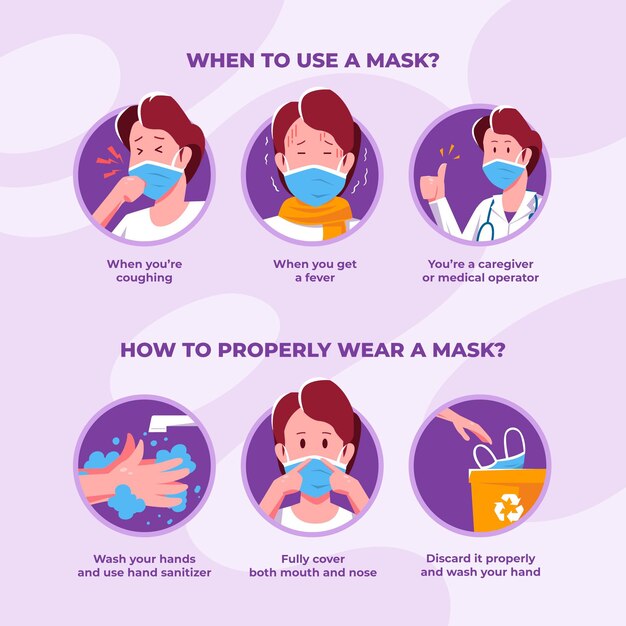 WHEN TO USE A MASK?

When you're coughing

When you get a fever

You're a caregiver or medical operator

HOW TO PROPERLY WEAR A MASK?

Wash your hands and use hand sanitizer

Fully cover both mouth and nose

Discard it properly and wash your hand